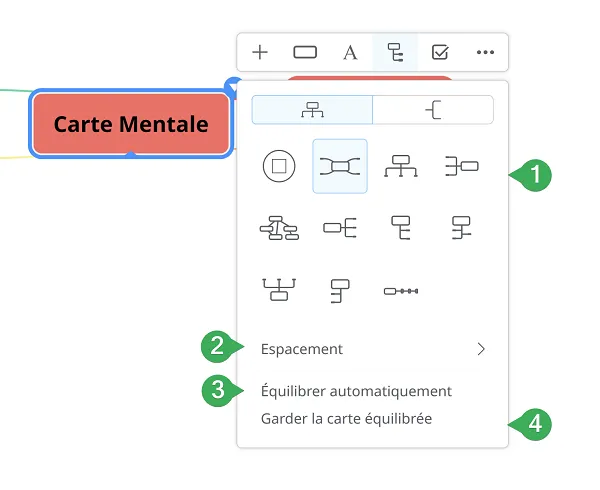 A

Carte Mentale

1

2 Espacement

3 Équilibrer automatiquement

Garder la carte équilibrée 4